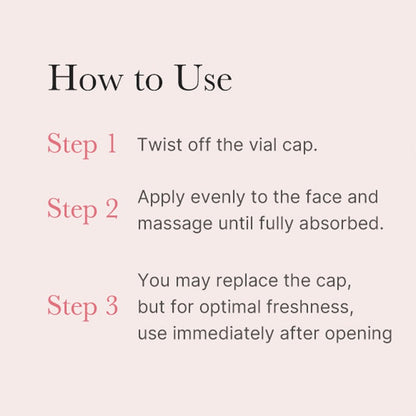 How to Use

Step 1 Twist off the vial cap.

Step 2 Apply evenly to the face and massage until fully absorbed.

Step 3 You may replace the cap, but for optimal freshness, use immediately after opening