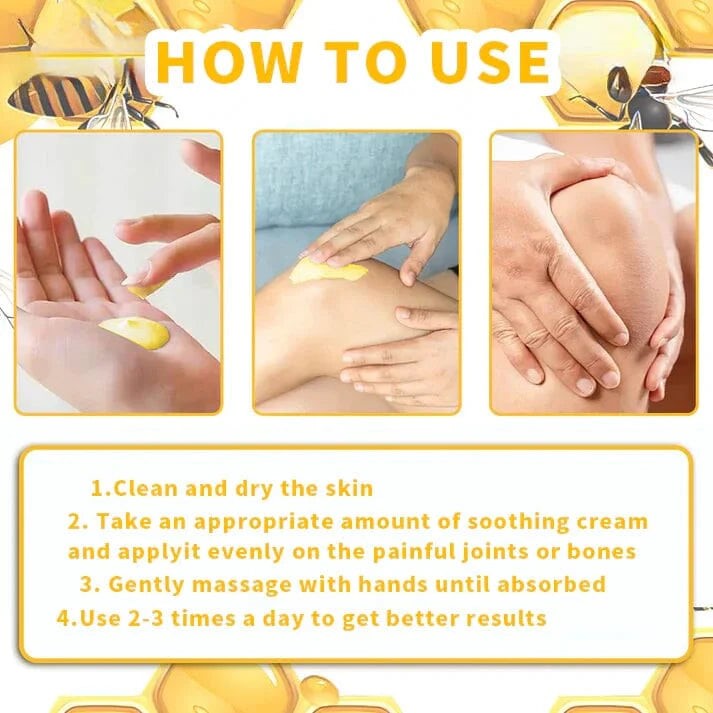 HOW TO USE

1.Clean and dry the skin
2. Take an appropriate amount of soothing cream and applyit evenly on the painful joints or bones
3. Gently massage with hands until absorbed
4.Use 2-3 times a day to get better results