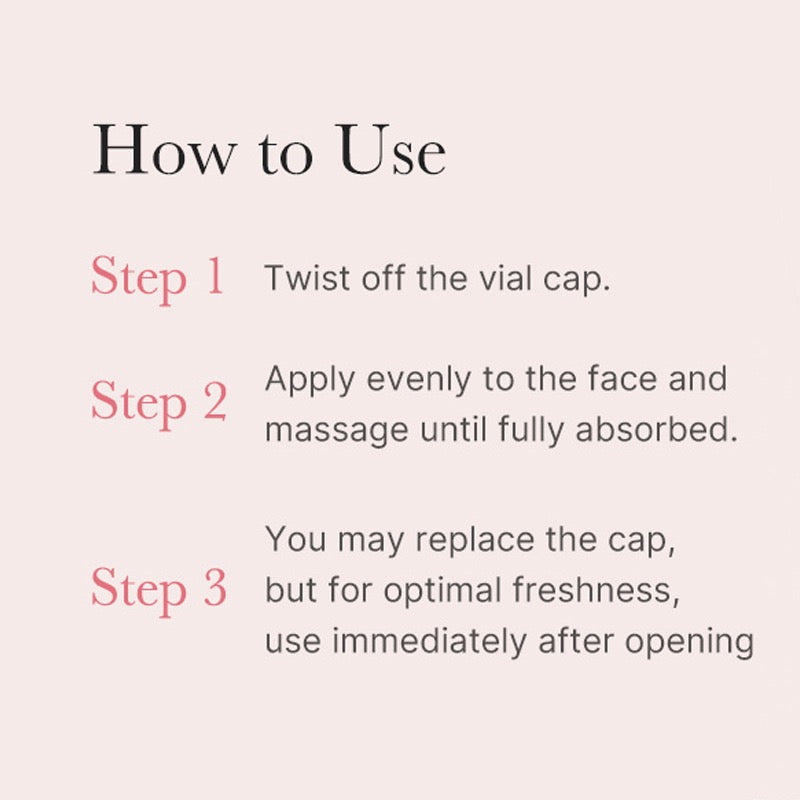 How to Use

Step 1 Twist off the vial cap.

Step 2 Apply evenly to the face and massage until fully absorbed.

Step 3 You may replace the cap, but for optimal freshness, use immediately after opening